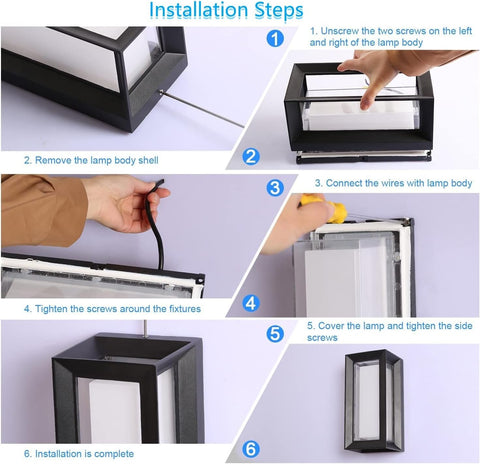 Installation Steps

1

1. Unscrew the two screws on the left and right of the lamp body

2. Remove the lamp body shell

2

3

3. Connect the wires with lamp body

4. Tighten the screws around the fixtures

4

5

5. Cover the lamp and tighten the side screws

6. Installation is complete

6